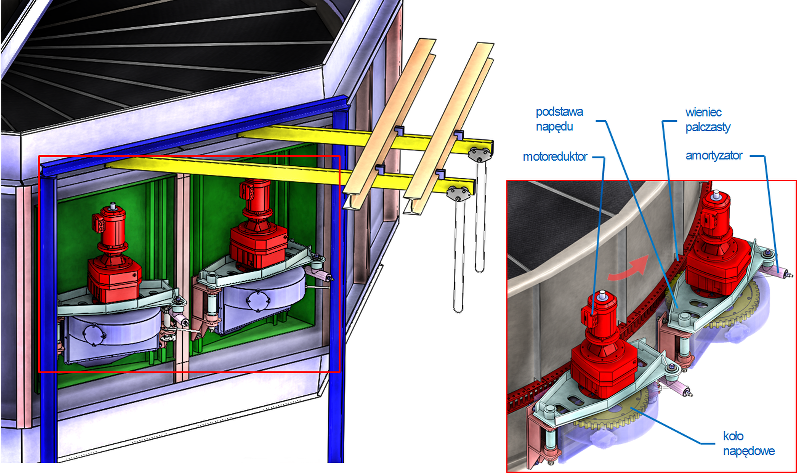 podstawa napędu

wieniec palczasty

motoreduktor

amortyzator

koło napędowe